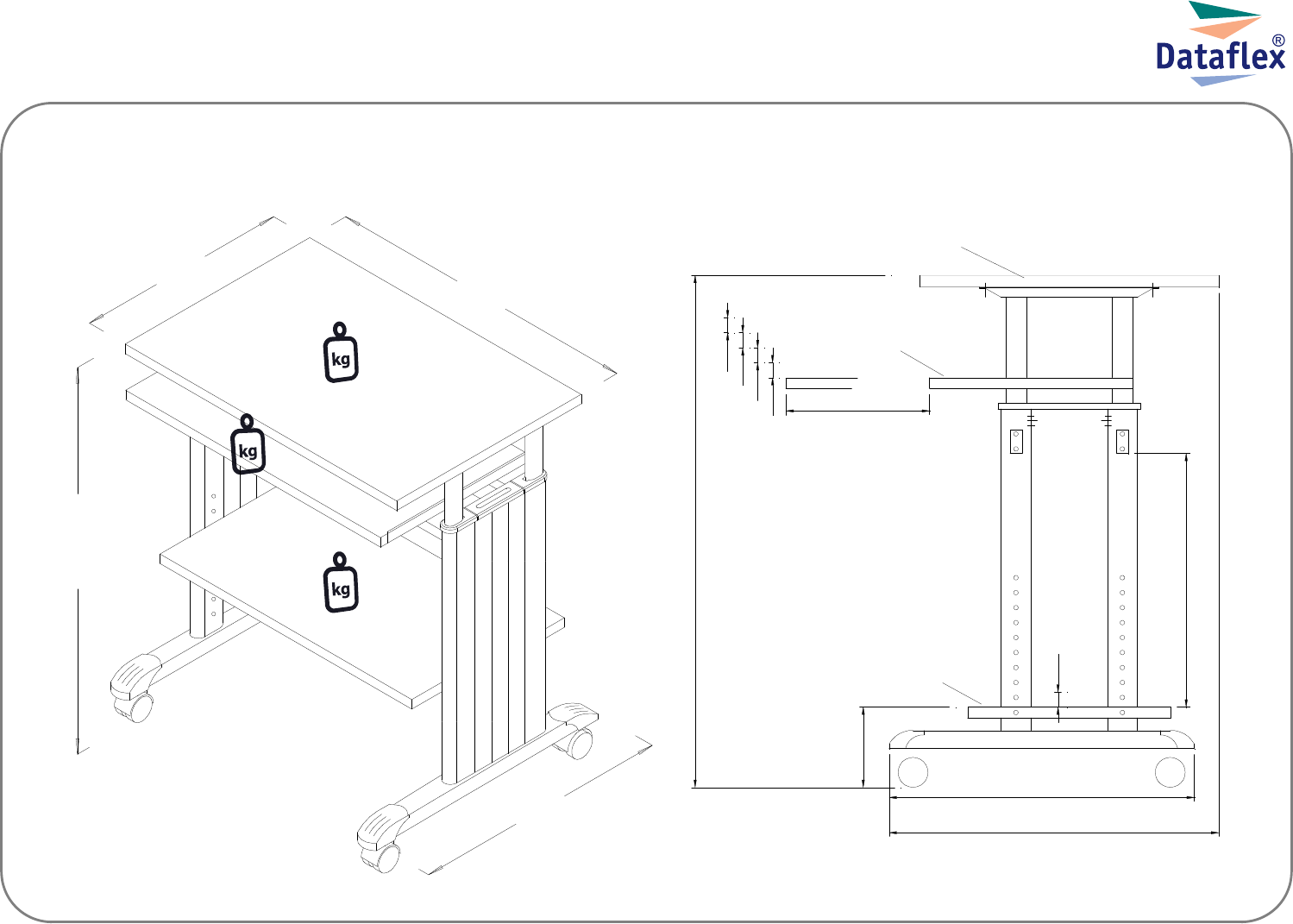 Dataflex®

kg

kg

kg